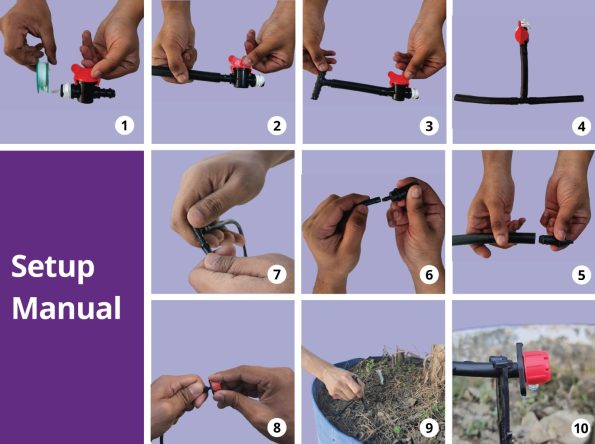 1

2

3

4

Setup Manual

7

6

5

8

9

10